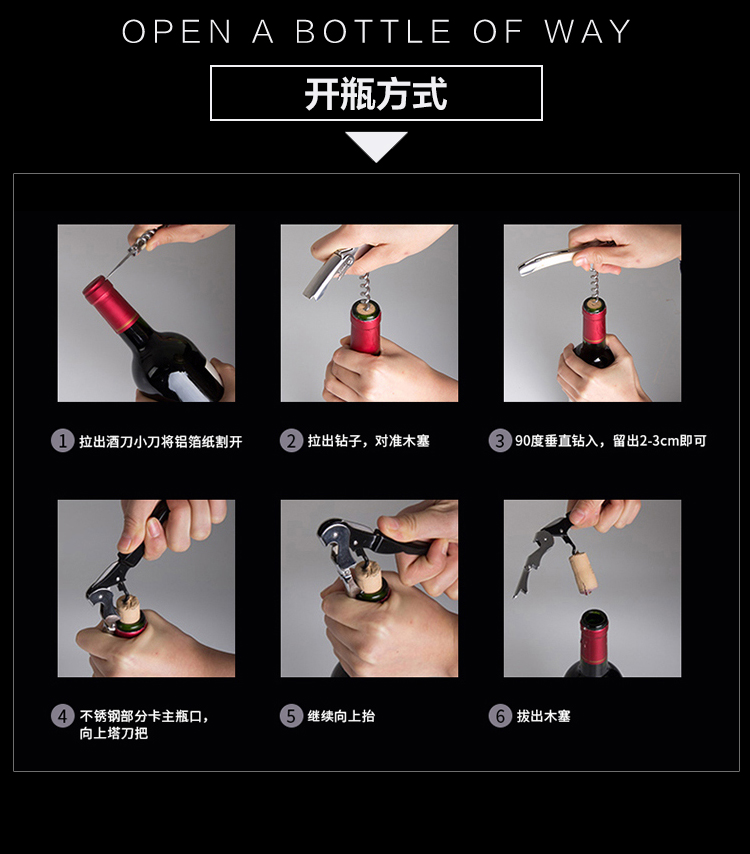 OPEN A BOTTLE OF WAY

开瓶方式

1 拉出酒刀小刀将铝箔纸割开

2 拉出钻子，对准木塞

3 90度垂直钻入，留出2-3cm即可

4 不锈钢部分卡主瓶口，向上塔刀把

5 继续向上抬

6 拔出木塞