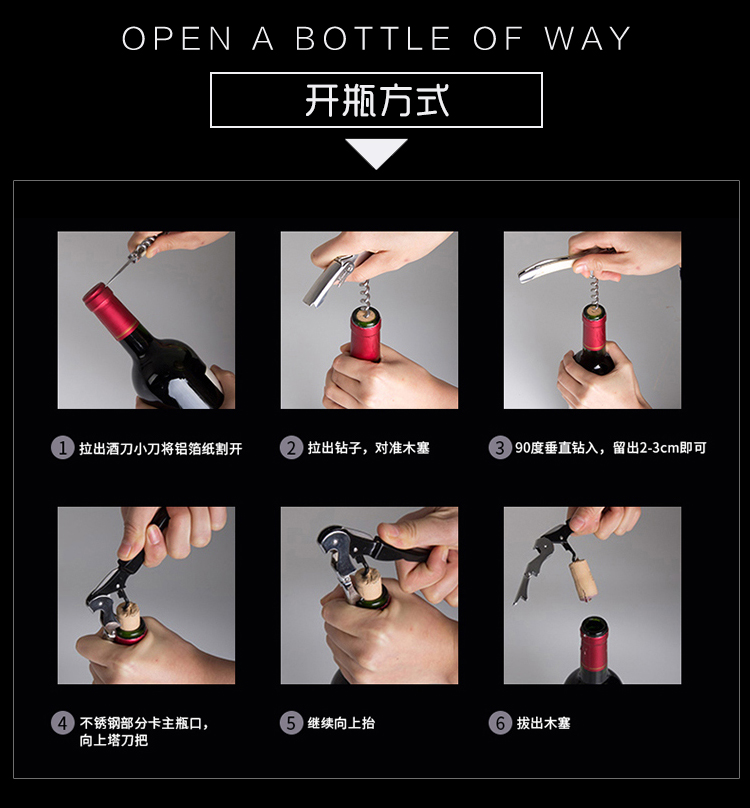 OPEN A BOTTLE OF WAY

开瓶方式

1 拉出酒刀小刀将铝箔纸割开

2 拉出钻子，对准木塞

3 90度垂直钻入，留出2-3cm即可

4 不锈钢部分卡主瓶口，向上塔刀把

5 继续向上抬

6 拔出木塞